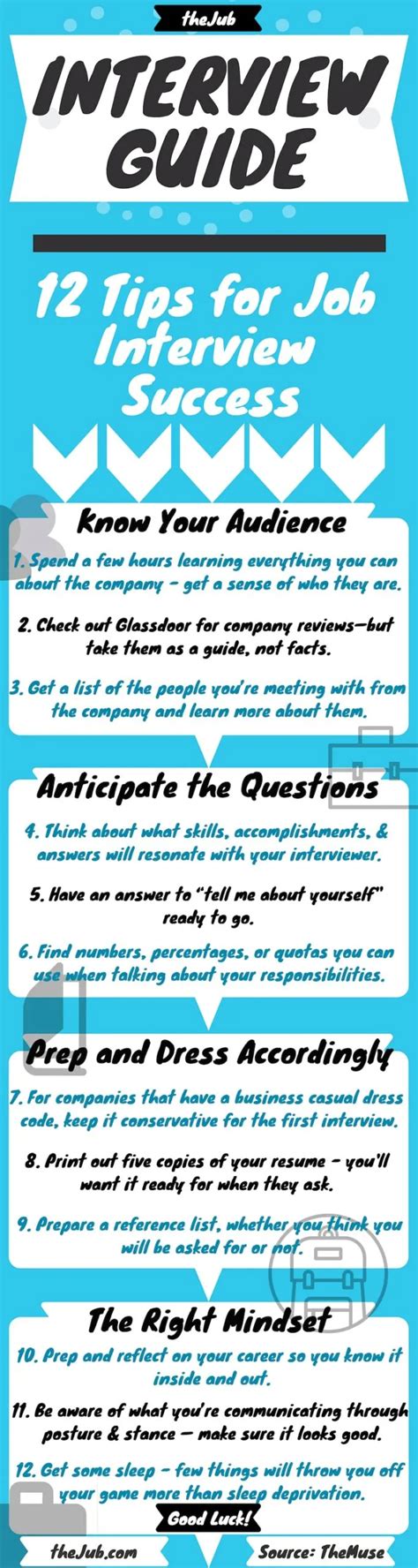 theJub

INTERVIEW GUIDE

12 Tips for Job Interview Success

Know Your Audience

1. Spend a few hours learning everything you can about the company - get a sense of who they are.

2. Check out Glassdoor for company reviews—but take them as a guide, not facts.

3. Get a list of the people you're meeting with from the company and learn more about them.

Anticipate the Questions

4. Think about what skills, accomplishments, & answers will resonate with your interviewer.

5. Have an answer to "tell me about yourself" ready to go.

6. Find numbers, percentages, or quotas you can use when talking about your responsibilities.

Prep and Dress Accordingly

7. For companies that have a business casual dress code, keep it conservative for the first interview.

8. Print out five copies of your resume - you'll want it ready for when they ask.

9. Prepare a reference list, whether you think you will be asked for or not.

The Right Mindset

10. Prep and reflect on your career so you know it inside and out.

11. Be aware of what you're communicating through posture & stance — make sure it looks good.

12. Get some sleep - few things will throw you off your game more than sleep deprivation.

Good Luck!

theJub.com

Source: TheMuse