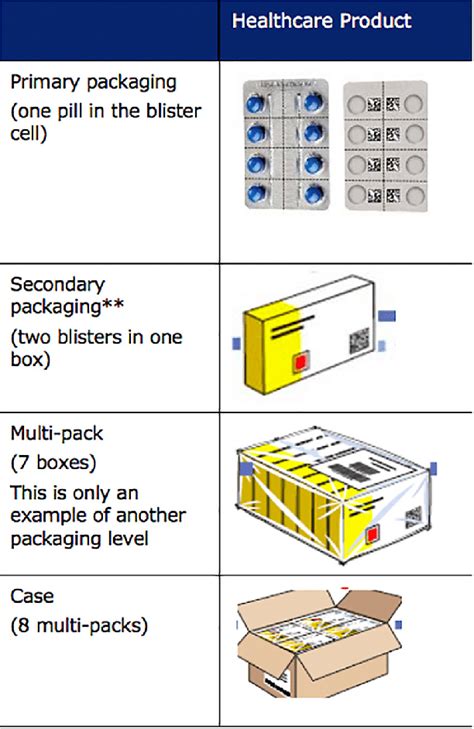 | | Healthcare Product |
|---|---|
| Primary packaging (one pill in the blister cell) | |
| Secondary packaging** (two blisters in one box) | |
| Multi-pack (7 boxes) This is only an example of another packaging level | |
| Case (8 multi-packs) | |