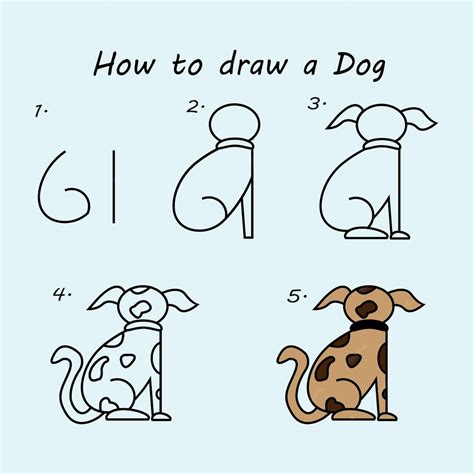 How to draw a Dog

1.

2.

3.

4.

5.