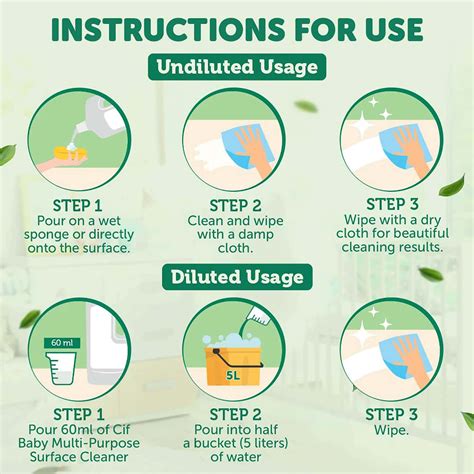 INSTRUCTIONS FOR USE

Undiluted Usage

STEP 1
Pour on a wet sponge or directly onto the surface.

STEP 2
Clean and wipe with a damp cloth.

STEP 3
Wipe with a dry cloth for beautiful cleaning results.

Diluted Usage

60 ml

STEP 1
Pour 60ml of Cif Baby Multi-Purpose Surface Cleaner

5L

STEP 2
Pour into half a bucket (5 liters) of water

STEP 3
Wipe.