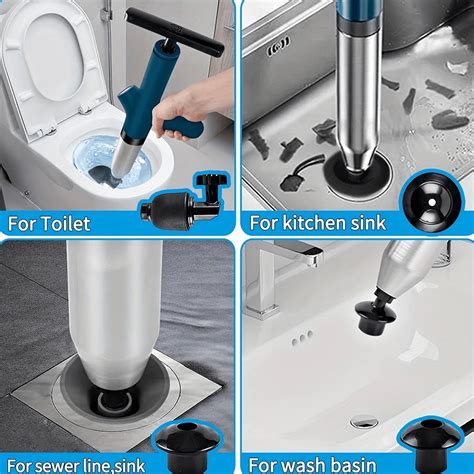 For Toilet

For kitchen sink

For sewer line,sink

For wash basin