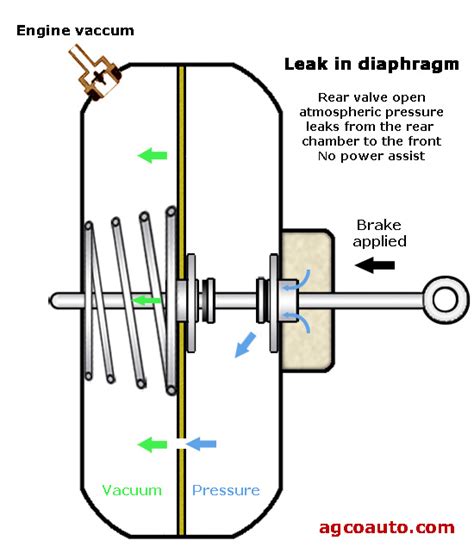 Engine vaccum

Leak in diaphragm

Rear valve open atmospheric pressure leaks from the rear chamber to the front No power assist

Brake applied

Vacuum

Pressure

agcoauto.com