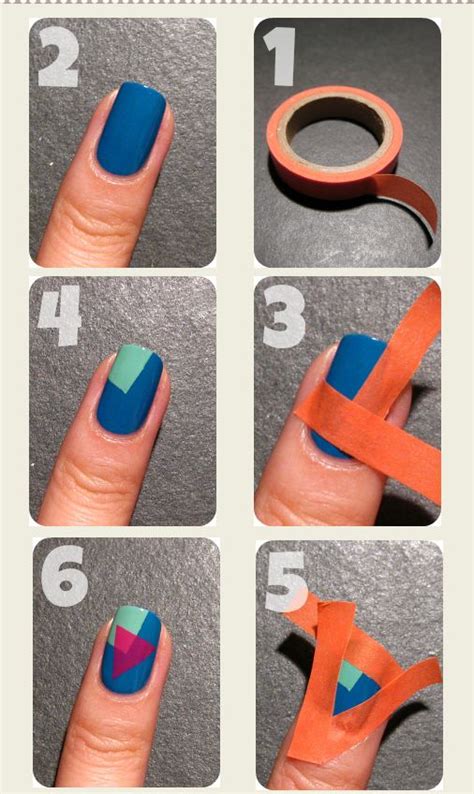 2

1

4

3

6

5