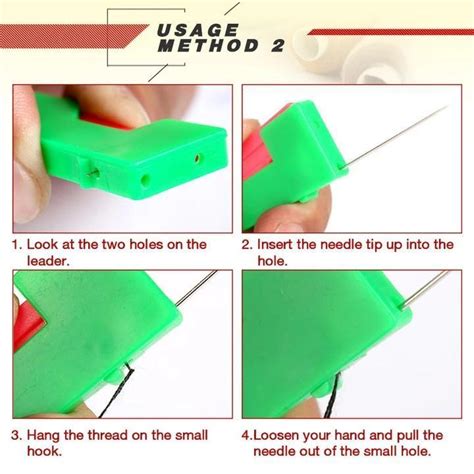 USAGE
METHOD 2

1. Look at the two holes on the leader.

2. Insert the needle tip up into the hole.

3. Hang the thread on the small hook.

4.Loosen your hand and pull the needle out of the small hole.