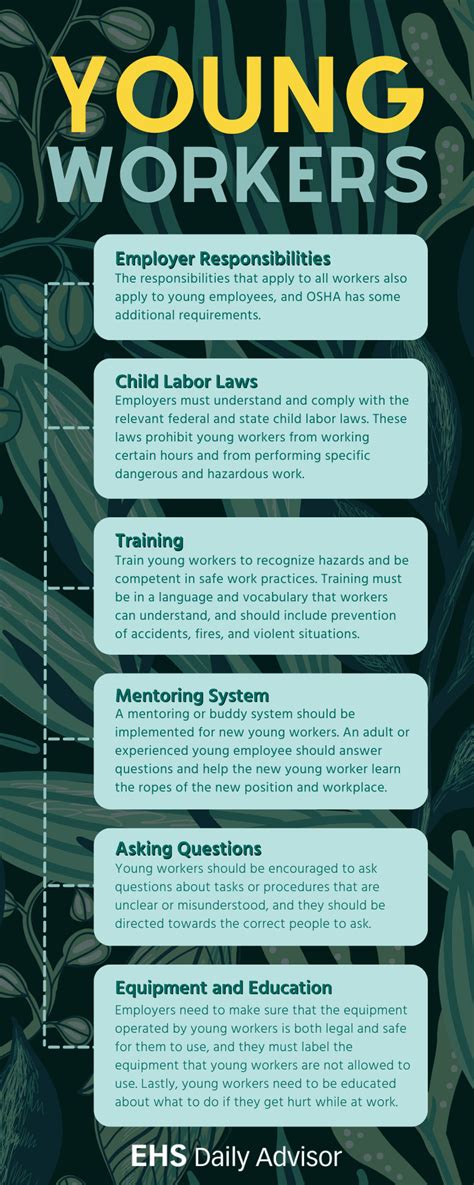 YOUNG WORKERS

Employer Responsibilities
The responsibilities that apply to all workers also apply to young employees, and OSHA has some additional requirements.

Child Labor Laws
Employers must understand and comply with the relevant federal and state child labor laws. These laws prohibit young workers from working certain hours and from performing specific dangerous and hazardous work.

Training
Train young workers to recognize hazards and be competent in safe work practices. Training must be in a language and vocabulary that workers can understand, and should include prevention of accidents, fires, and violent situations.

Mentoring System
A mentoring or buddy system should be implemented for new young workers. An adult or experienced young employee should answer questions and help the new young worker learn the ropes of the new position and workplace.

Asking Questions
Young workers should be encouraged to ask questions about tasks or procedures that are unclear or misunderstood, and they should be directed towards the correct people to ask.

Equipment and Education
Employers need to make sure that the equipment operated by young workers is both legal and safe for them to use, and they must label the equipment that young workers are not allowed to use. Lastly, young workers need to be educated about what to do if they get hurt while at work.

EHS Daily Advisor