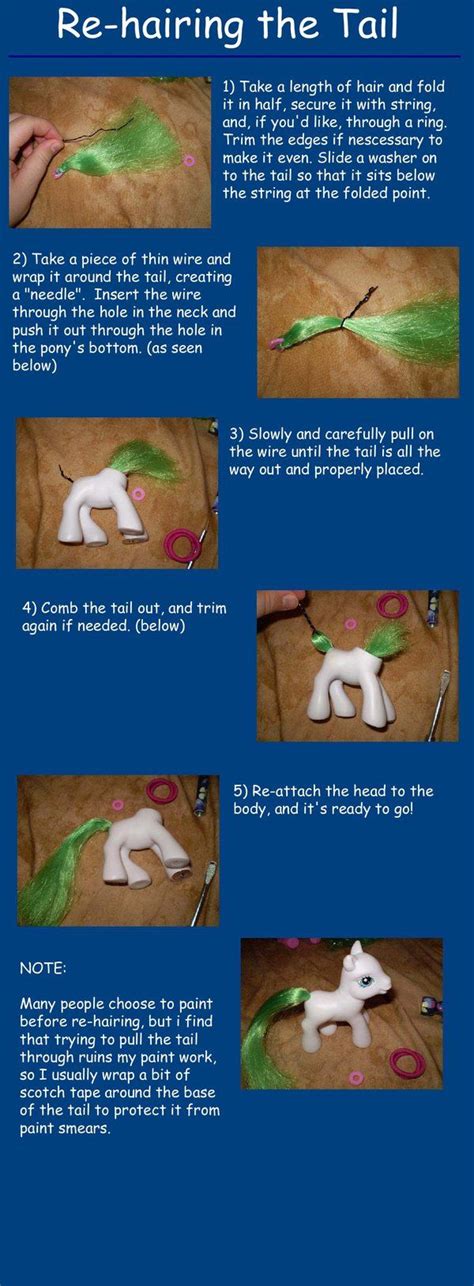 Re-hairing the Tail

1) Take a length of hair and fold it in half, secure it with string, and, if you'd like, through a ring. Trim the edges if nescessary to make it even. Slide a washer on to the tail so that it sits below the string at the folded point.

2) Take a piece of thin wire and wrap it around the tail, creating a "needle". Insert the wire through the hole in the neck and push it out through the hole in the pony's bottom. (as seen below)

3) Slowly and carefully pull on the wire until the tail is all the way out and properly placed.

4) Comb the tail out, and trim again if needed. (below)

5) Re-attach the head to the body, and it's ready to go!

NOTE:

Many people choose to paint before re-hairing, but i find that trying to pull the tail through ruins my paint work, so I usually wrap a bit of scotch tape around the base of the tail to protect it from paint smears.