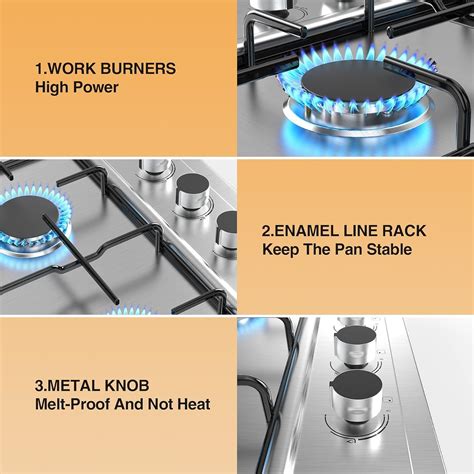 1.WORK BURNERS
High Power

2.ENAMEL LINE RACK
Keep The Pan Stable

3.METAL KNOB
Melt-Proof And Not Heat