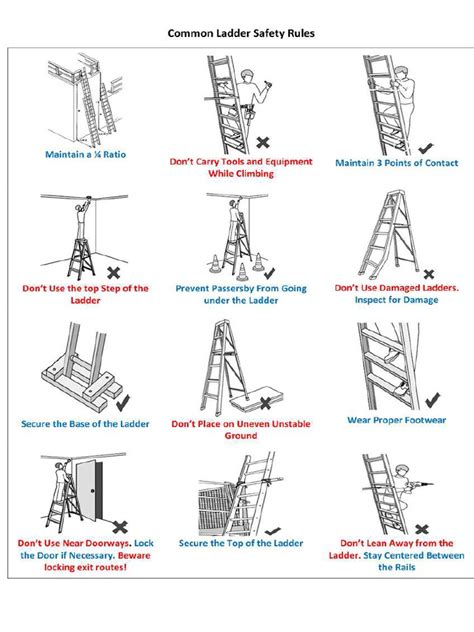 Common Ladder Safety Rules

Maintain a ¼ Ratio

Don't Carry Tools and Equipment While Climbing

Maintain 3 Points of Contact

Don't Use the top Step of the Ladder

Prevent Passersby From Going under the Ladder

Don't Use Damaged Ladders. Inspect for Damage

Secure the Base of the Ladder

Don't Place on Uneven Unstable Ground

Wear Proper Footwear

Don't Use Near Doorways. Lock the Door if Necessary. Beware locking exit routes!

Secure the Top of the Ladder

Don't Lean Away from the Ladder. Stay Centered Between the Rails