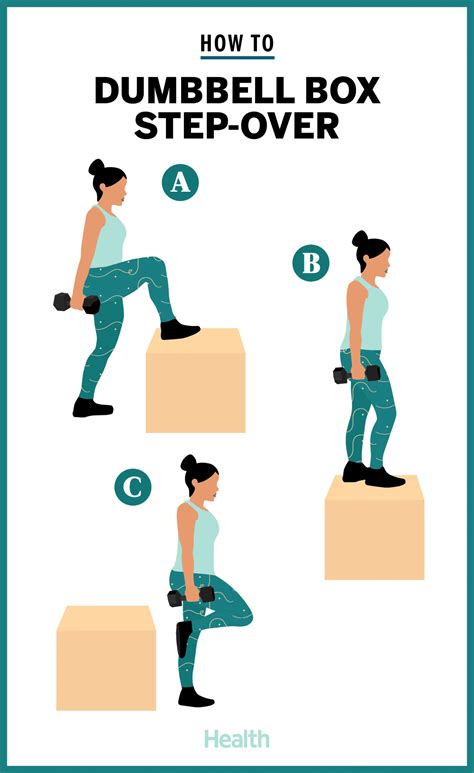 HOW TO

DUMBBELL BOX STEP-OVER

A

B

C

Health