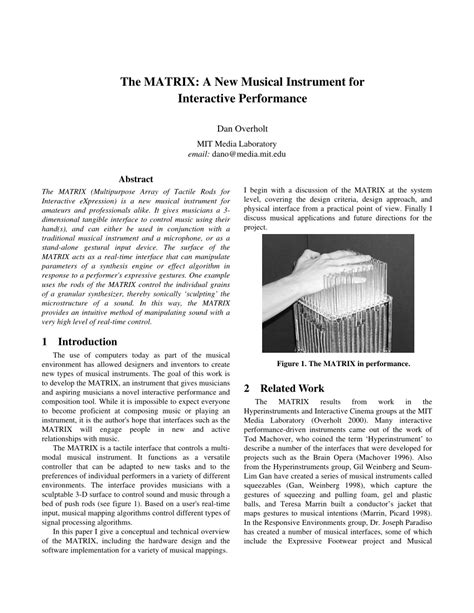 The MATRIX: A New Musical Instrument for Interactive Performance

Dan Overholt

MIT Media Laboratory
email: dano@media.mit.edu

Abstract

The MATRIX (Multipurpose Array of Tactile Rods for Interactive eXpression) is a new musical instrument for amateurs and professionals alike. It gives musicians a 3-dimensional tangible interface to control music using their hand(s), and can either be used in conjunction with a traditional musical instrument and a microphone, or as a stand-alone gestural input device. The surface of the MATRIX acts as a real-time interface that can manipulate parameters of a synthesis engine or effect algorithm in response to a performer's expressive gestures. One example uses the rods of the MATRIX control the individual grains of a granular synthesizer, thereby sonically 'sculpting' the microstructure of a sound. In this way, the MATRIX provides an intuitive method of manipulating sound with a very high level of real-time control.

1 Introduction

The use of computers today as part of the musical environment has allowed designers and inventors to create new types of musical instruments. The goal of this work is to develop the MATRIX, an instrument that gives musicians and aspiring musicians a novel interactive performance and composition tool. While it is impossible to expect everyone to become proficient at composing music or playing an instrument, it is the author's hope that interfaces such as the MATRIX will engage people in new and active relationships with music.

The MATRIX is a tactile interface that controls a multi-modal musical instrument. It functions as a versatile controller that can be adapted to new tasks and to the preferences of individual performers in a variety of different environments. The interface provides musicians with a sculptable 3-D surface to control sound and music through a bed of push rods (see figure 1). Based on a user's real-time input, musical mapping algorithms control different types of signal processing algorithms.

In this paper I give a conceptual and technical overview of the MATRIX, including the hardware design and the software implementation for a variety of musical mappings.

I begin with a discussion of the MATRIX at the system level, covering the design criteria, design approach, and physical interface from a practical point of view. Finally I discuss musical applications and future directions for the project.

Figure 1. The MATRIX in performance.

2 Related Work

The MATRIX results from work in the Hyperinstruments and Interactive Cinema groups at the MIT Media Laboratory (Overholt 2000). Many interactive performance-driven instruments came out of the work of Tod Machover, who coined the term 'Hyperinstrument' to describe a number of the interfaces that were developed for projects such as the Brain Opera (Machover 1996). Also from the Hyperinstruments group, Gil Weinberg and Seum-Lim Gan have created a series of musical instruments called squeezables (Gan, Weinberg 1998), which capture the gestures of squeezing and pulling foam, gel and plastic balls, and Teresa Marrin built a conductor's jacket that maps gestures to musical intentions (Marrin, Picard 1998). In the Responsive Environments group, Dr. Joseph Paradiso has created a number of musical interfaces, some of which include the Expressive Footwear project and Musical