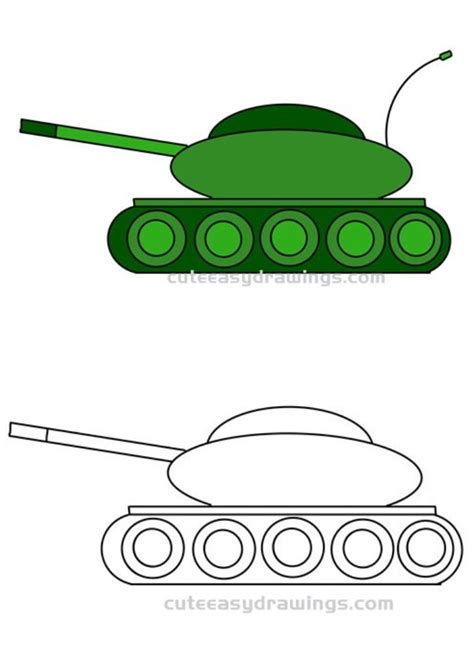 cuteeasydrawings.com

cuteeasydrawings.com