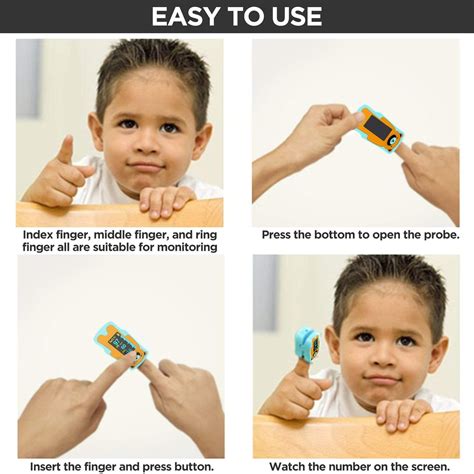 EASY TO USE

Index finger, middle finger, and ring finger all are suitable for monitoring

Press the bottom to open the probe.

Insert the finger and press button.

Watch the number on the screen.