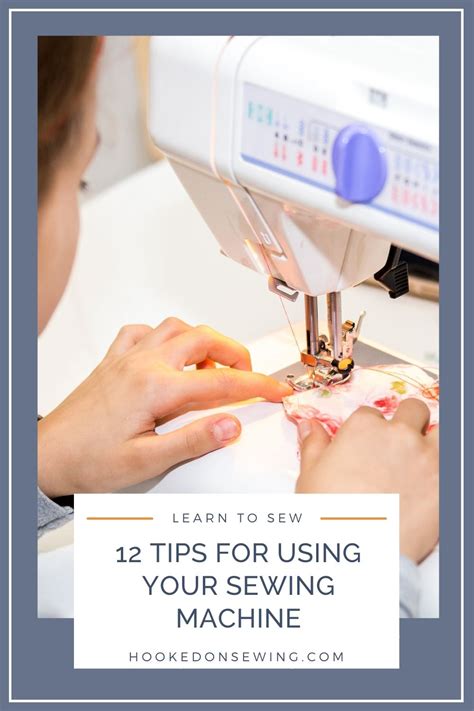 LEARN TO SEW

12 TIPS FOR USING YOUR SEWING MACHINE

HOOKEDONSEWING.COM