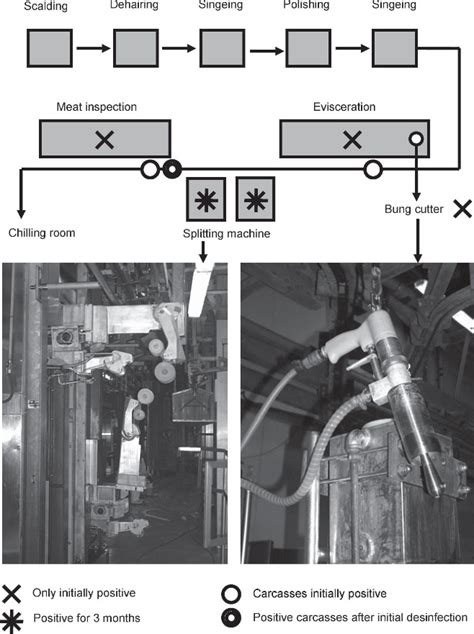 Scalding
Dehairing
Singeing
Polishing
Singeing

Meat inspection
Evisceration

Bung cutter
Chilling room
Splitting machine

Only initially positive
Positive for 3 months
Carcasses initially positive
Positive carcasses after initial desinfection