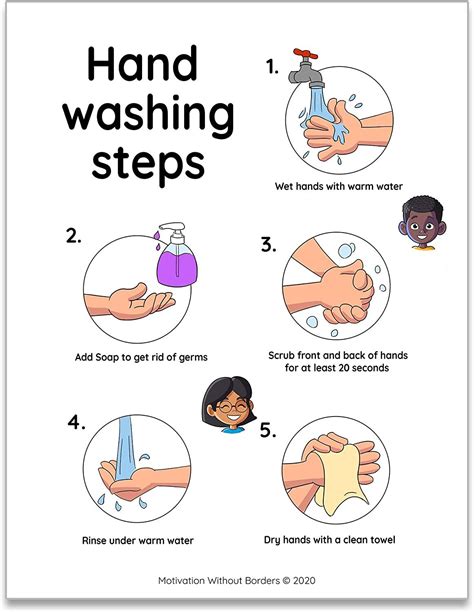 Hand washing steps

1.

Wet hands with warm water

2.

Add Soap to get rid of germs

3.

Scrub front and back of hands for at least 20 seconds

4.

Rinse under warm water

5.

Dry hands with a clean towel

Motivation Without Borders © 2020