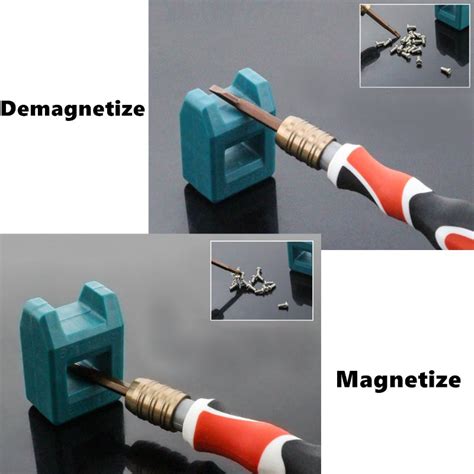 Demagnetize

Magnetize