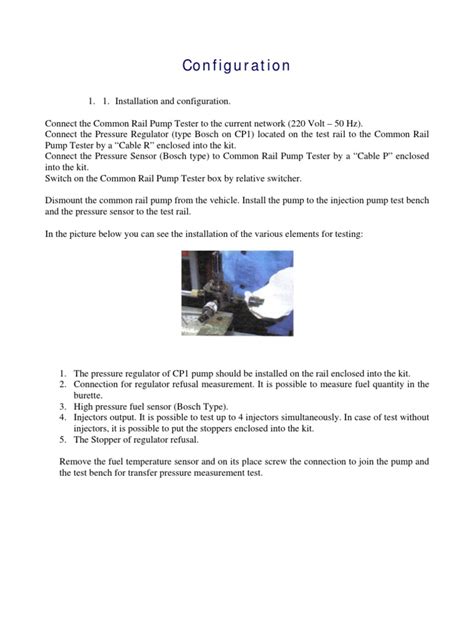 Configuration

1. 1. Installation and configuration.

Connect the Common Rail Pump Tester to the current network (220 Volt – 50 Hz).
Connect the Pressure Regulator (type Bosch on CP1) located on the test rail to the Common Rail Pump Tester by a "Cable R" enclosed into the kit.
Connect the Pressure Sensor (Bosch type) to Common Rail Pump Tester by a "Cable P" enclosed into the kit.
Switch on the Common Rail Pump Tester box by relative switcher.

Dismount the common rail pump from the vehicle. Install the pump to the injection pump test bench and the pressure sensor to the test rail.

In the picture below you can see the installation of the various elements for testing:

1. The pressure regulator of CP1 pump should be installed on the rail enclosed into the kit.
2. Connection for regulator refusal measurement. It is possible to measure fuel quantity in the burette.
3. High pressure fuel sensor (Bosch Type).
4. Injectors output. It is possible to test up to 4 injectors simultaneously. In case of test without injectors, it is possible to put the stoppers enclosed into the kit.
5. The Stopper of regulator refusal.

Remove the fuel temperature sensor and on its place screw the connection to join the pump and the test bench for transfer pressure measurement test.