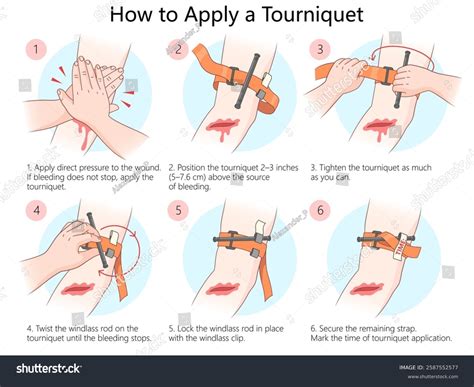 How to Apply a Tourniquet

1

2

3

1. Apply direct pressure to the wound. If bleeding does not stop, apply the tourniquet.

2. Position the tourniquet 2–3 inches (5–7.6 cm) above the source of bleeding.

3. Tighten the tourniquet as much as you can.

4

5

6

TIME

4. Twist the windlass rod on the tourniquet until the bleeding stops.

5. Lock the windlass rod in place with the windlass clip.

6. Secure the remaining strap. Mark the time of tourniquet application.

shutterstock

IMAGE ID: 2587552577
www.shutterstock.com