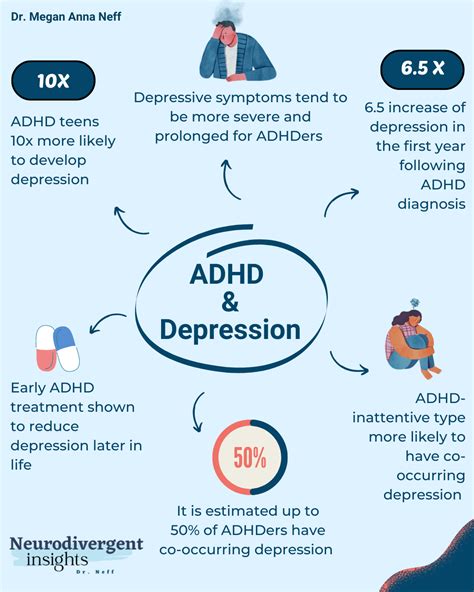 Dr. Megan Anna Neff

10X

ADHD teens 10x more likely to develop depression

Depressive symptoms tend to be more severe and prolonged for ADHDers

6.5 X

6.5 increase of depression in the first year following ADHD diagnosis

ADHD & Depression

Early ADHD treatment shown to reduce depression later in life

50%

It is estimated up to 50% of ADHDers have co-occurring depression

ADHD-inattentive type more likely to have co-occurring depression

Neurodivergent insights
Dr. Neff