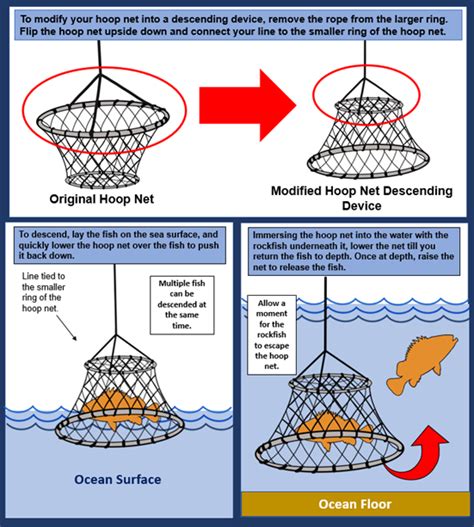 To modify your hoop net into a descending device, remove the rope from the larger ring. Flip the hoop net upside down and connect your line to the smaller ring of the hoop net.

Original Hoop Net

Modified Hoop Net Descending Device

To descend, lay the fish on the sea surface, and quickly lower the hoop net over the fish to push it back down.

Line tied to the smaller ring of the hoop net.

Multiple fish can be descended at the same time.

Ocean Surface

Immersing the hoop net into the water with the rockfish underneath it, lower the net till you return the fish to depth. Once at depth, raise the net to release the fish.

Allow a moment for the rockfish to escape the hoop net.

Ocean Floor