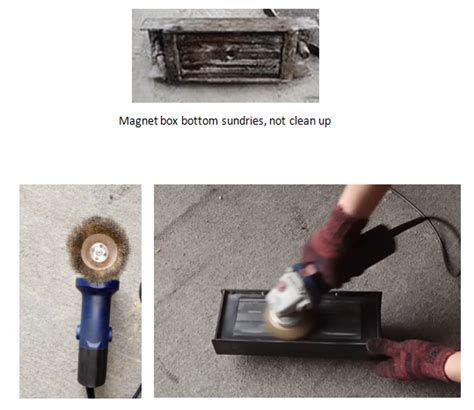 Magnet box bottom sundries, not clean up