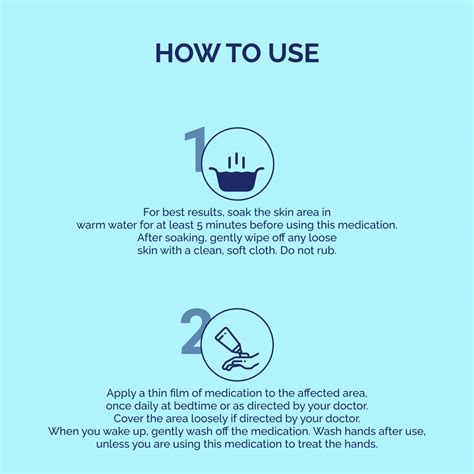 HOW TO USE

1

For best results, soak the skin area in warm water for at least 5 minutes before using this medication. After soaking, gently wipe off any loose skin with a clean, soft cloth. Do not rub.

2

Apply a thin film of medication to the affected area, once daily at bedtime or as directed by your doctor. Cover the area loosely if directed by your doctor. When you wake up, gently wash off the medication. Wash hands after use, unless you are using this medication to treat the hands.