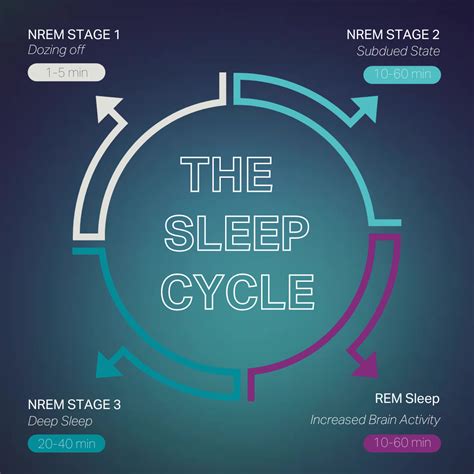 NREM STAGE 1
Dozing off
1-5 min

NREM STAGE 2
Subdued State
10-60 min

THE SLEEP CYCLE

NREM STAGE 3
Deep Sleep
20-40 min

REM Sleep
Increased Brain Activity
10-60 min