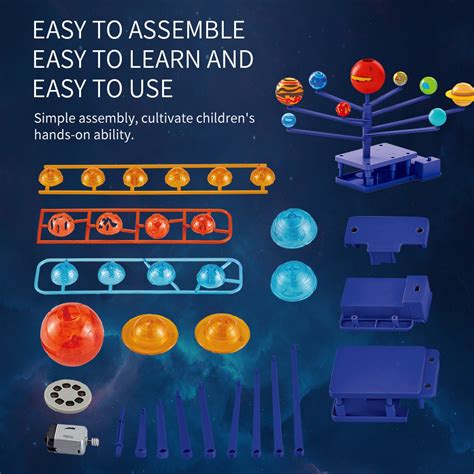 EASY TO ASSEMBLE
EASY TO LEARN AND
EASY TO USE

Simple assembly, cultivate children's hands-on ability.