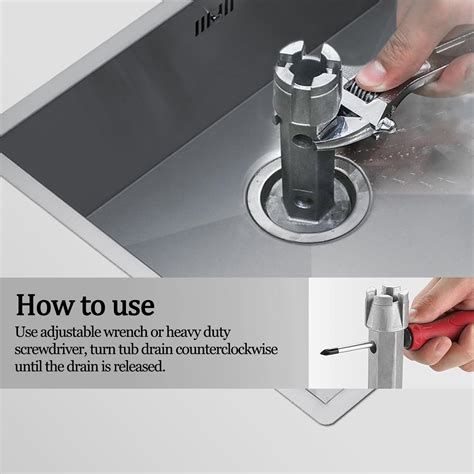 How to use

Use adjustable wrench or heavy duty screwdriver, turn tub drain counterclockwise until the drain is released.