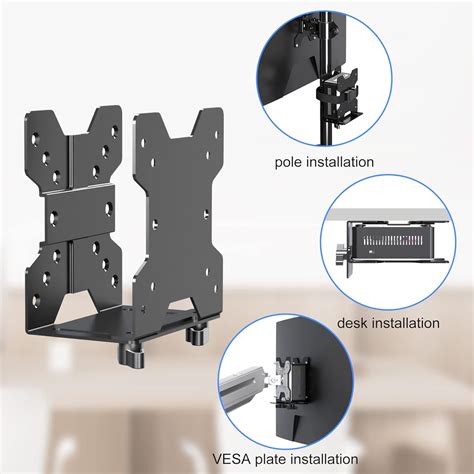 pole installation

desk installation

VESA plate installation