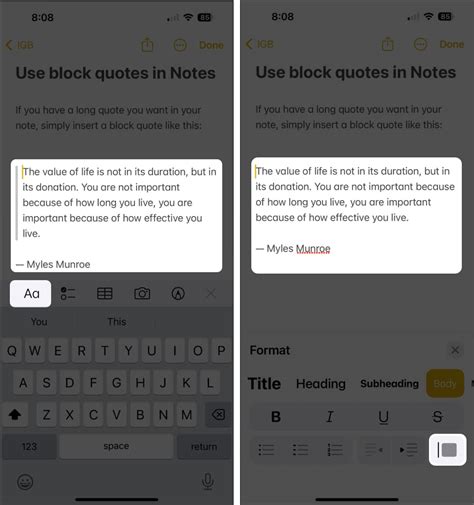 8:08

85

IGB

Done

Use block quotes in Notes

If you have a long quote you want in your note, simply insert a block quote like this:

The value of life is not in its duration, but in its donation. You are not important because of how long you live, you are important because of how effective you live.

— Myles Munroe

Aa

You

This

Q W E R T Y U I O P

A S D F G H J K L

Z X C V B N M

123

space

return

8:08

85

IGB

Done

Use block quotes in Notes

If you have a long quote you want in your note, simply insert a block quote like this:

The value of life is not in its duration, but in its donation. You are not important because of how long you live, you are important because of how effective you live.

— Myles Munroe

Format

Title Heading Subheading Body

B I U S