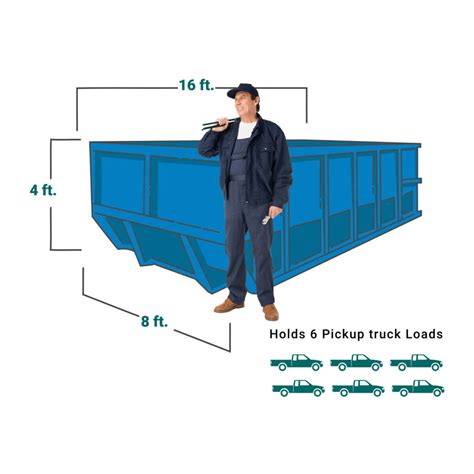 16 ft.

4 ft.

8 ft.

Holds 6 Pickup truck Loads