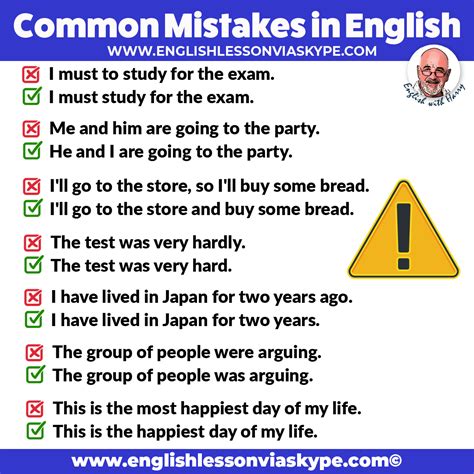 Common Mistakes in English
WWW.ENGLISHLESSONVIASKYPE.COM

English with Harry

I must to study for the exam.
I must study for the exam.

Me and him are going to the party.
He and I are going to the party.

I'll go to the store, so I'll buy some bread.
I'll go to the store and buy some bread.

The test was very hardly.
The test was very hard.

I have lived in Japan for two years ago.
I have lived in Japan for two years.

The group of people were arguing.
The group of people was arguing.

This is the most happiest day of my life.
This is the happiest day of my life.

www.englishlessonviaskype.com©