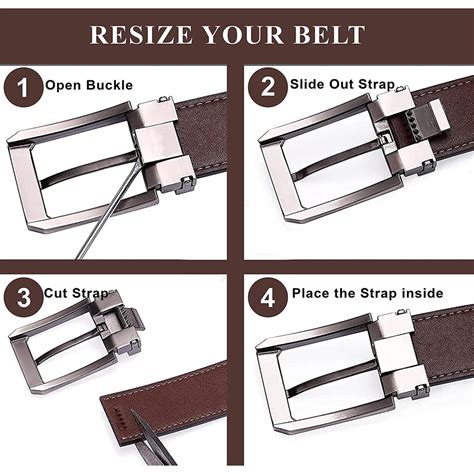 RESIZE YOUR BELT

1 Open Buckle

2 Slide Out Strap

3 Cut Strap

4 Place the Strap inside