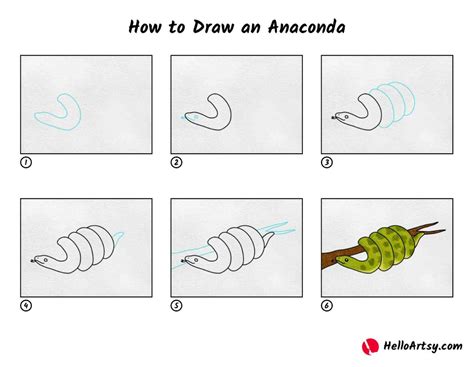 How to Draw an Anaconda

1

2

3

4

5

6

HelloArtsy.com