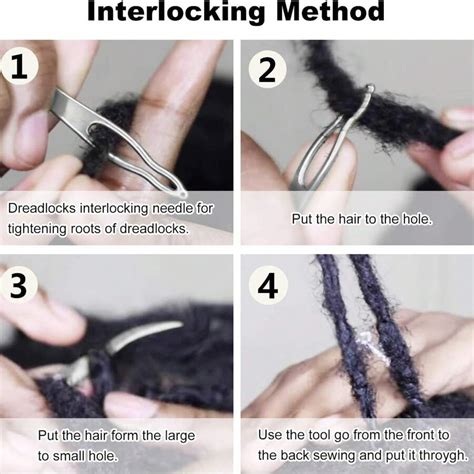 Interlocking Method

1

Dreadlocks interlocking needle for tightening roots of dreadlocks.

2

Put the hair to the hole.

3

Put the hair form the large to small hole.

4

Use the tool go from the front to the back sewing and put it throygh.