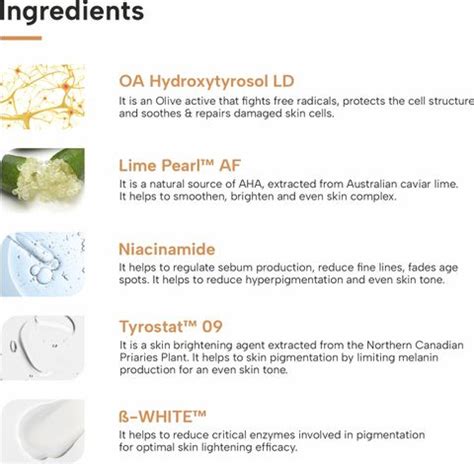 Ingredients

OA Hydroxytyrosol LD
It is an Olive active that fights free radicals, protects the cell structure and soothes & repairs damaged skin cells.

Lime Pearl™ AF
It is a natural source of AHA, extracted from Australian caviar lime. It helps to smoothen, brighten and even skin complex.

Niacinamide
It helps to regulate sebum production, reduce fine lines, fades age spots. It helps to reduce hyperpigmentation and even skin tone.

Tyrostat™ 09
It is a skin brightening agent extracted from the Northern Canadian Priaries Plant. It helps to skin pigmentation by limiting melanin production for an even skin tone.

ß-WHITE™
It helps to reduce critical enzymes involved in pigmentation for optimal skin lightening efficacy.