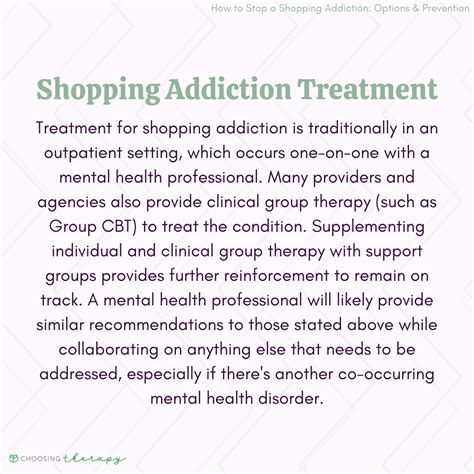 How to Stop a Shopping Addiction: Options & Prevention

Shopping Addiction Treatment

Treatment for shopping addiction is traditionally in an outpatient setting, which occurs one-on-one with a mental health professional. Many providers and agencies also provide clinical group therapy (such as Group CBT) to treat the condition. Supplementing individual and clinical group therapy with support groups provides further reinforcement to remain on track. A mental health professional will likely provide similar recommendations to those stated above while collaborating on anything else that needs to be addressed, especially if there's another co-occurring mental health disorder.

CHOOSING therapy