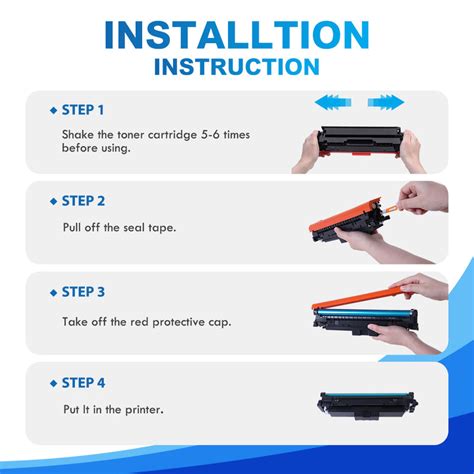 INSTALLTION
INSTRUCTION

◆ STEP 1

Shake the toner cartridge 5-6 times before using.

◆ STEP 2

Pull off the seal tape.

◆ STEP 3

Take off the red protective cap.

◆ STEP 4

Put It in the printer.