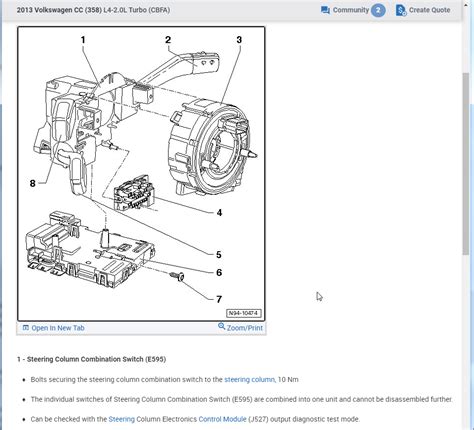 2013 Volkswagen CC (358) L4-2.0L Turbo (CBFA)

Community 2 Create Quote

1
2
3
8
4
5
6
7
N94-10474

Open In New Tab
Zoom/Print

1 - Steering Column Combination Switch (E595)

- Bolts securing the steering column combination switch to the steering column, 10 Nm
- The individual switches of Steering Column Combination Switch (E595) are combined into one unit and cannot be disassembled further.
- Can be checked with the Steering Column Electronics Control Module (J527) output diagnostic test mode.