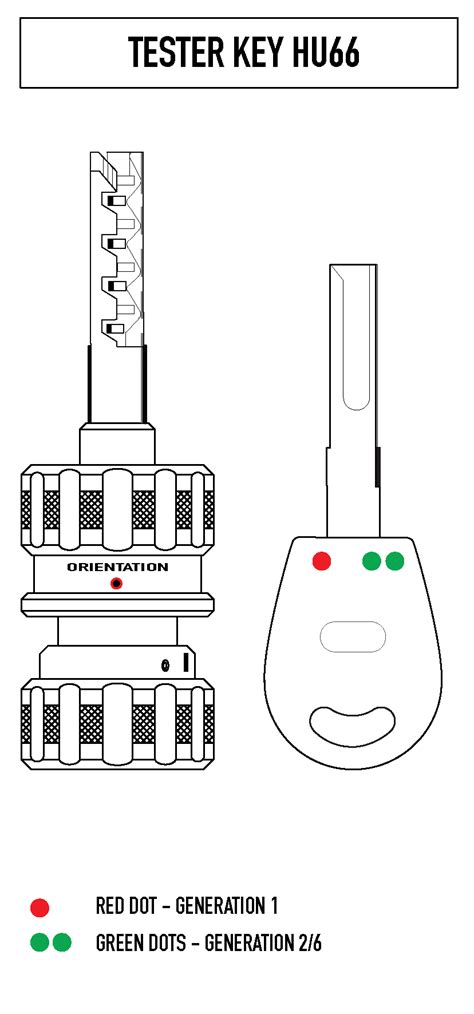 TESTER KEY HU66

ORIENTATION

RED DOT - GENERATION 1

GREEN DOTS - GENERATION 2/6