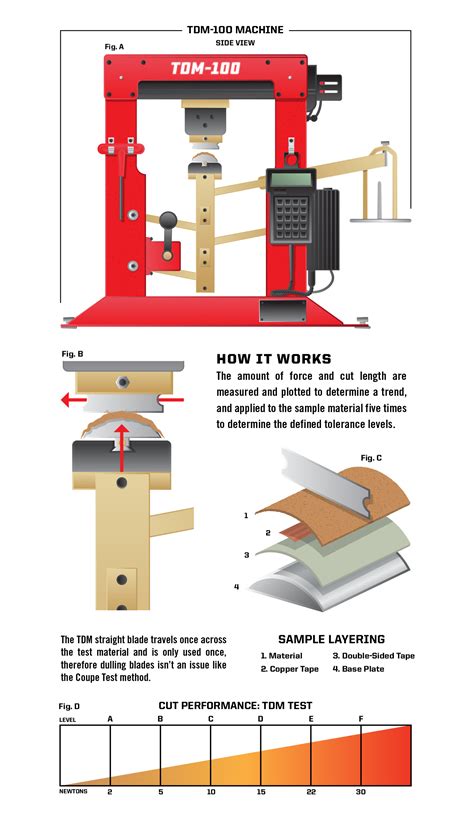 TDM-100 MACHINE
SIDE VIEW

Fig. A

TDM-100

Fig. B

HOW IT WORKS

The amount of force and cut length are measured and plotted to determine a trend, and applied to the sample material five times to determine the defined tolerance levels.

Fig. C

1
2
3
4

The TDM straight blade travels once across the test material and is only used once, therefore dulling blades isn't an issue like the Coupe Test method.

SAMPLE LAYERING

1. Material
2. Copper Tape
3. Double-Sided Tape
4. Base Plate

Fig. D

CUT PERFORMANCE: TDM TEST

LEVEL A B C D E F

NEWTONS 2 5 10 15 22 30