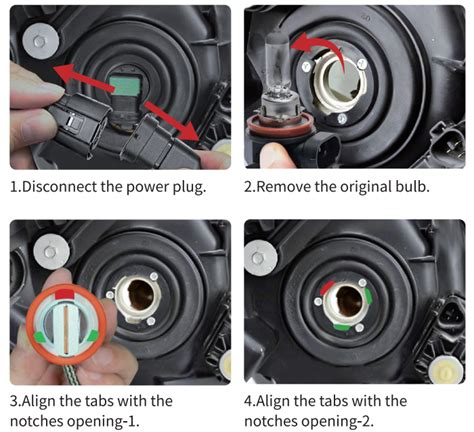 1.Disconnect the power plug.

2.Remove the original bulb.

3.Align the tabs with the notches opening-1.

4.Align the tabs with the notches opening-2.