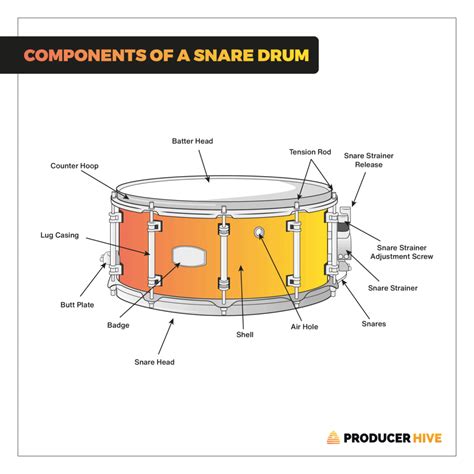 COMPONENTS OF A SNARE DRUM

Batter Head

Tension Rod

Snare Strainer Release

Counter Hoop

Lug Casing

Snare Strainer Adjustment Screw

Snare Strainer

Butt Plate

Badge

Shell

Air Hole

Snares

Snare Head

PRODUCER HIVE