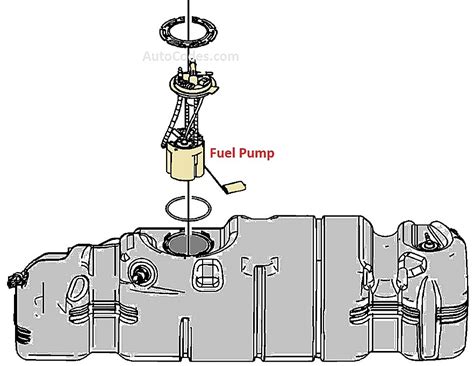 AutoCodes.com

Fuel Pump