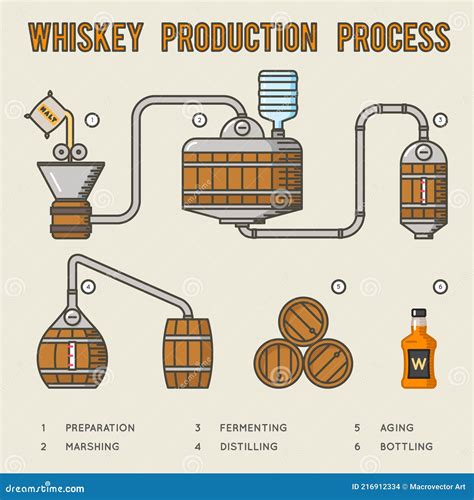 WHISKEY PRODUCTION PROCESS

MALT

1

2

3

4

5

6

W

1 PREPARATION
2 MARSHING
3 FERMENTING
4 DISTILLING
5 AGING
6 BOTTLING

dreamstime.com

ID 216912334 © Macrovector Art