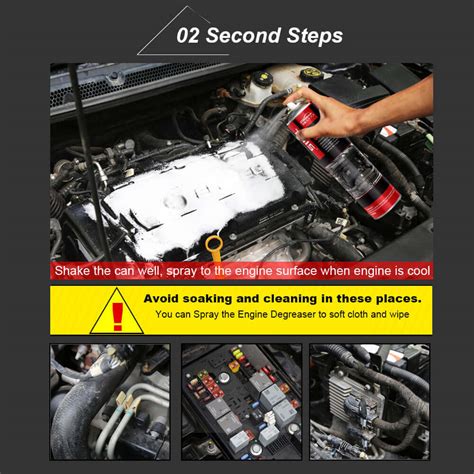 02 Second Steps

Shake the can well, spray to the engine surface when engine is cool

!

Avoid soaking and cleaning in these places.

You can Spray the Engine Degreaser to soft cloth and wipe