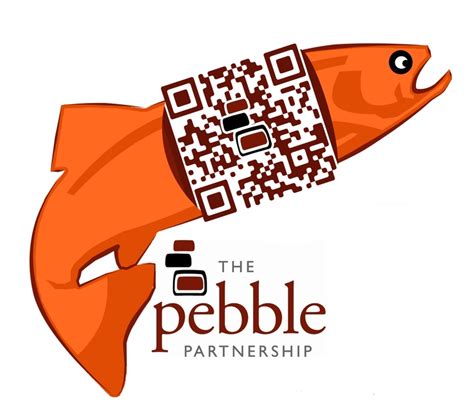 THE
pebble
PARTNERSHIP