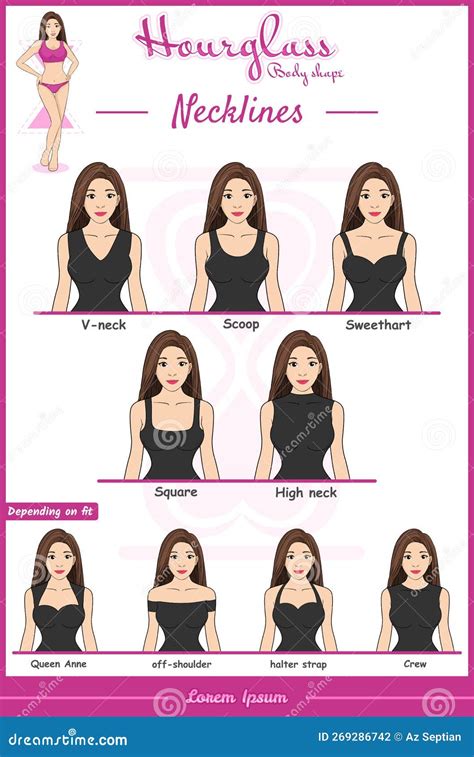 Hourglass
Body shape

Necklines

V-neck
Scoop
Sweethart

Square
High neck

Depending on fit

Queen Anne
off-shoulder
halter strap
Crew

Lorem Ipsum

dreamstime.com
ID 269286742 © Az Septian