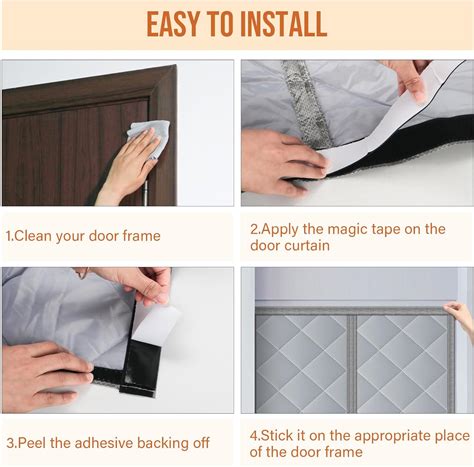 EASY TO INSTALL

1.Clean your door frame

2.Apply the magic tape on the door curtain

3.Peel the adhesive backing off

4.Stick it on the appropriate place of the door frame